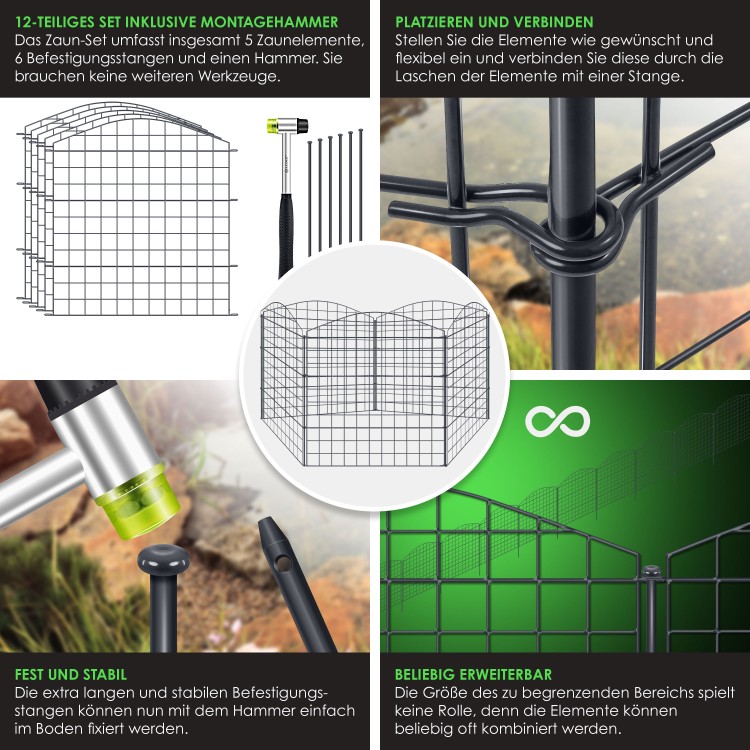 12-TEILIGES SET INKLUSIVE MONTAGEHAMMER
Das Zaun-Set umfasst insgesamt 5 Zaunelemente, 6 Befestigungsstangen und einen Hammer. Sie brauchen keine weiteren Werkzeuge.

PLATZIEREN UND VERBINDEN
Stellen Sie die Elemente wie gewünscht und flexibel ein und verbinden Sie diese durch die Laschen der Elemente mit einer Stange.

FEST UND STABIL
Die extra langen und stabilen Befestigungsstangen können nun mit dem Hammer einfach im Boden fixiert werden.

BELIEBIG ERWEITERBAR
Die Größe des zu begrenzenden Bereichs spielt keine Rolle, denn die Elemente können beliebig oft kombiniert werden.