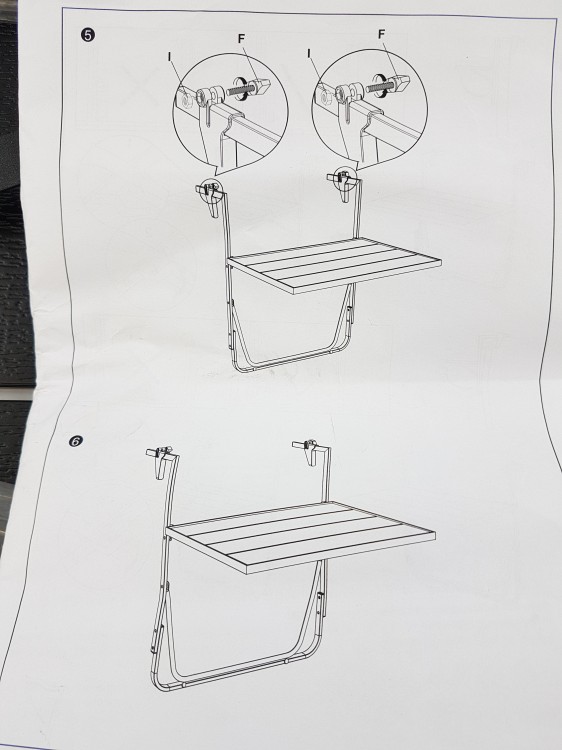 ❺
I
F
I
F

❻