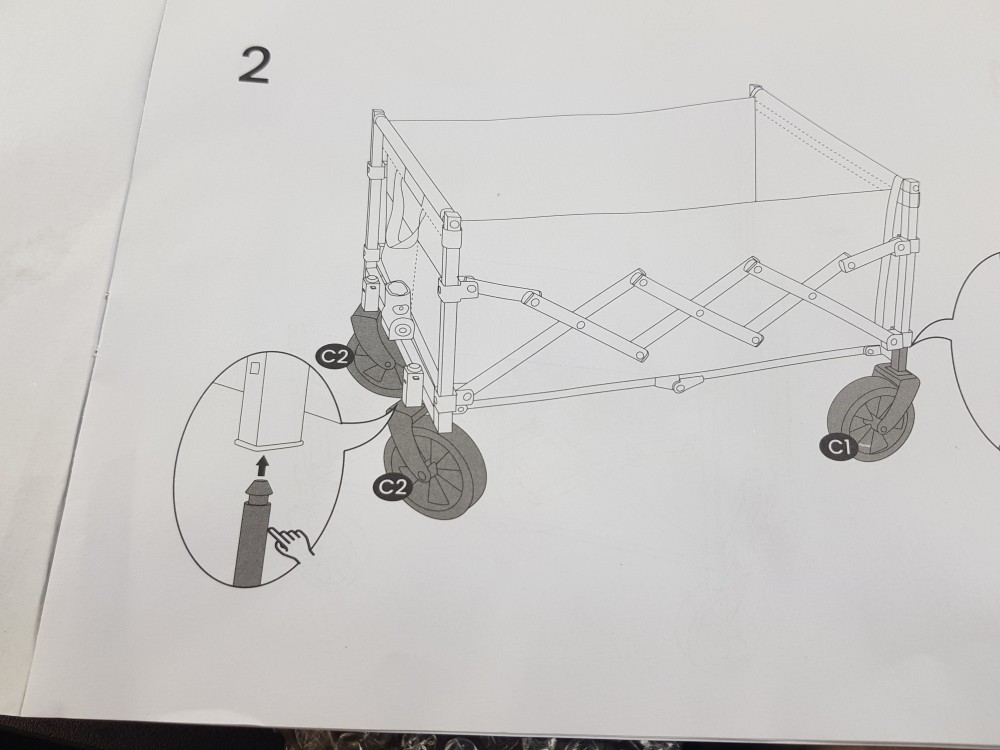 2

C2

C2

C1