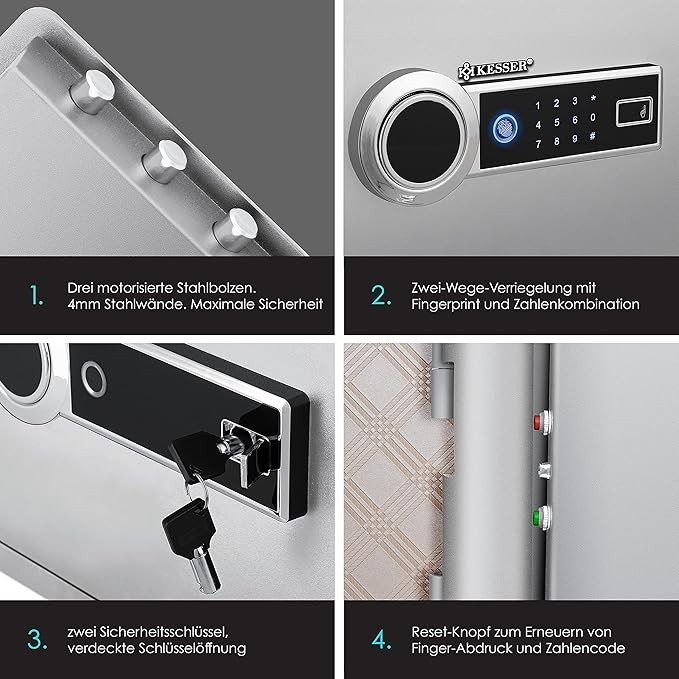 KESSER®

1 2 3 *
4 5 6 0
7 8 9 #

1. Drei motorisierte Stahlbolzen. 4mm Stahlwände. Maximale Sicherheit

2. Zwei-Wege-Verriegelung mit Fingerprint und Zahlenkombination

3. zwei Sicherheitsschlüssel, verdeckte Schlüsselöffnung

4. Reset-Knopf zum Erneuern von Finger-Abdruck und Zahlencode